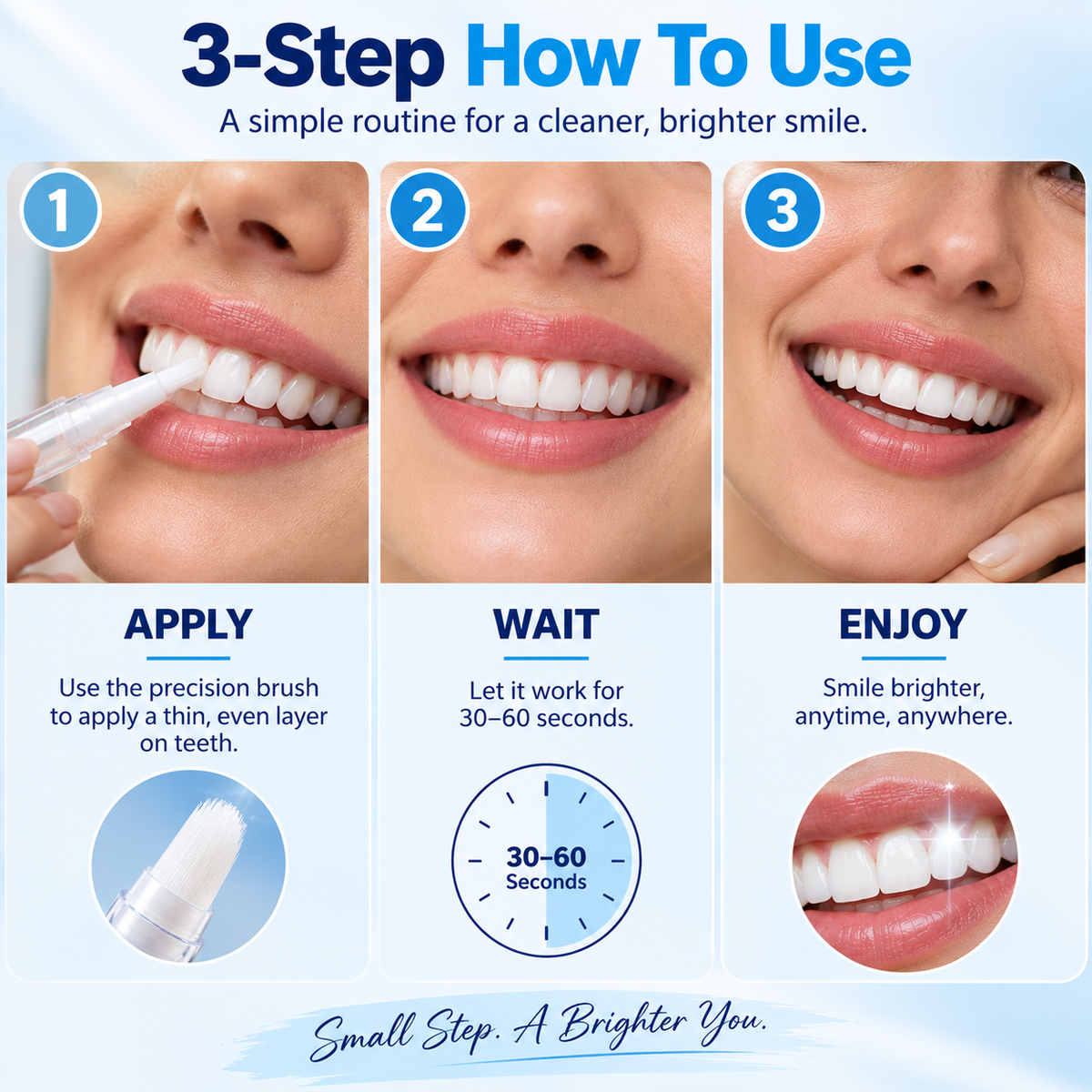 3-Step How To Use

A simple routine for a cleaner, brighter smile.

1

APPLY

Use the precision brush to apply a thin, even layer on teeth.

2

WAIT

Let it work for 30–60 seconds.

30–60
Seconds

3

ENJOY

Smile brighter, anytime, anywhere.

Small Step. A Brighter You.